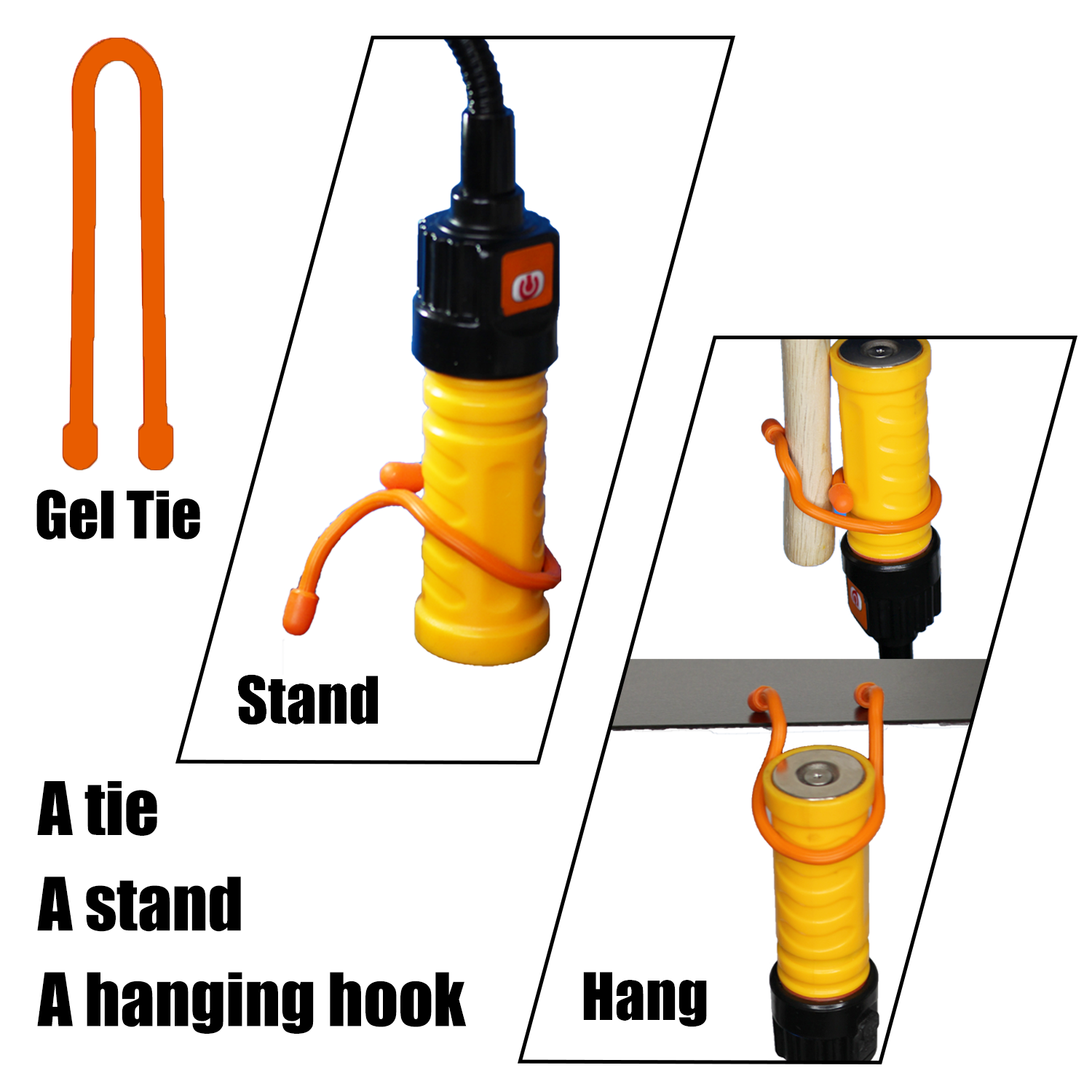 Gel Tie

Stand

A tie
A stand
A hanging hook

Hang